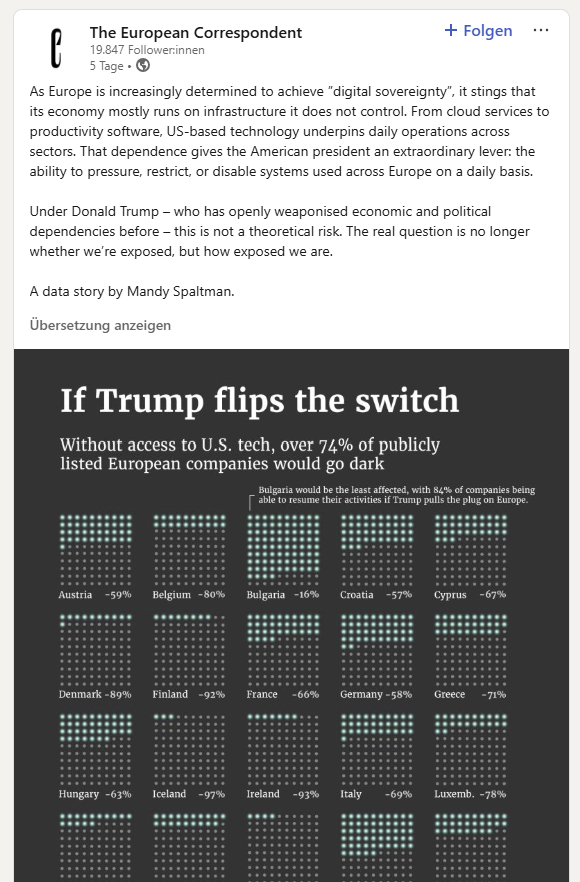 The European Correspondent
19.847 Follower:innen
5 Tage •

+ Folgen

As Europe is increasingly determined to achieve "digital sovereignty", it stings that its economy mostly runs on infrastructure it does not control. From cloud services to productivity software, US-based technology underpins daily operations across sectors. That dependence gives the American president an extraordinary lever: the ability to pressure, restrict, or disable systems used across Europe on a daily basis.

Under Donald Trump – who has openly weaponised economic and political dependencies before – this is not a theoretical risk. The real question is no longer whether we're exposed, but how exposed we are.

A data story by Mandy Spaltman.

Übersetzung anzeigen

If Trump flips the switch

Without access to U.S. tech, over 74% of publicly listed European companies would go dark

Bulgaria would be the least affected, with 84% of companies being able to resume their activities if Trump pulls the plug on Europe.

Austria -59%
Belgium -80%
Bulgaria -16%
Croatia -57%
Cyprus -67%
Denmark -89%
Finland -92%
France -66%
Germany -58%
Greece -71%
Hungary -63%
Iceland -97%
Ireland -93%
Italy -69%
Luxemb. -78%